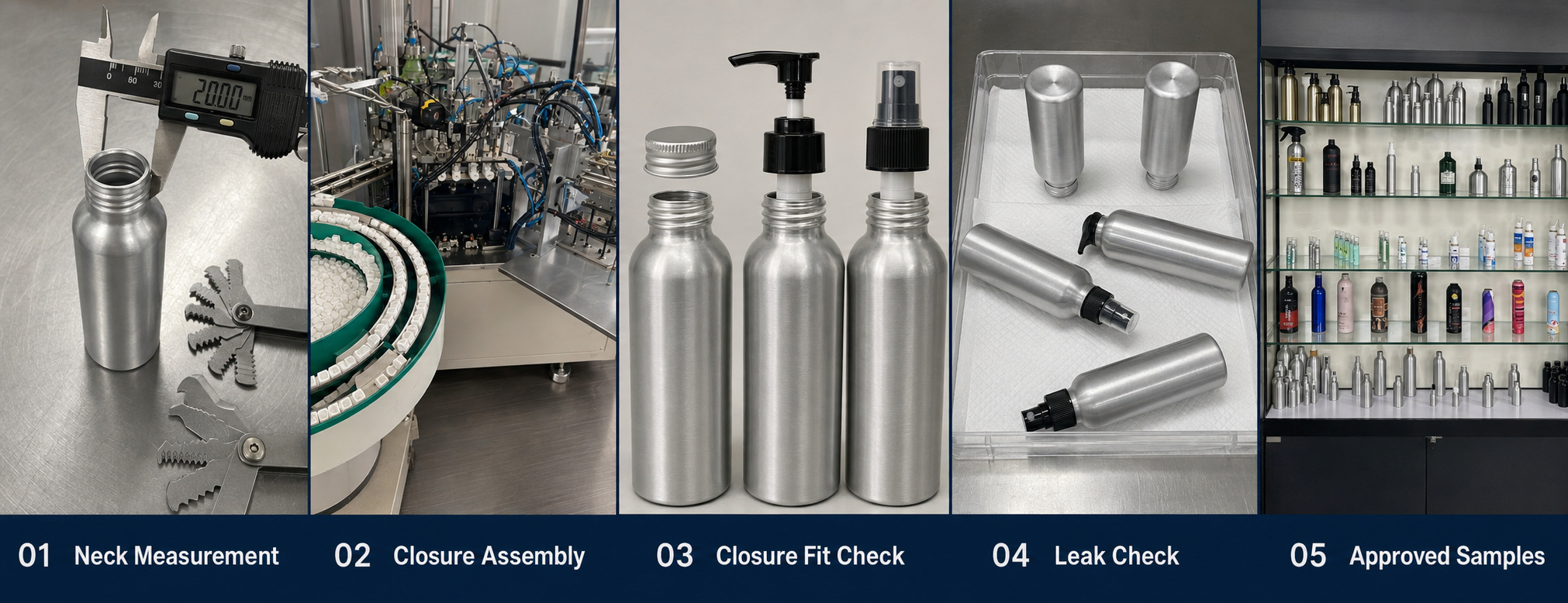 0 60 20

20.00 mm

01 Neck Measurement

02 Closure Assembly

03 Closure Fit Check

04 Leak Check

05 Approved Samples